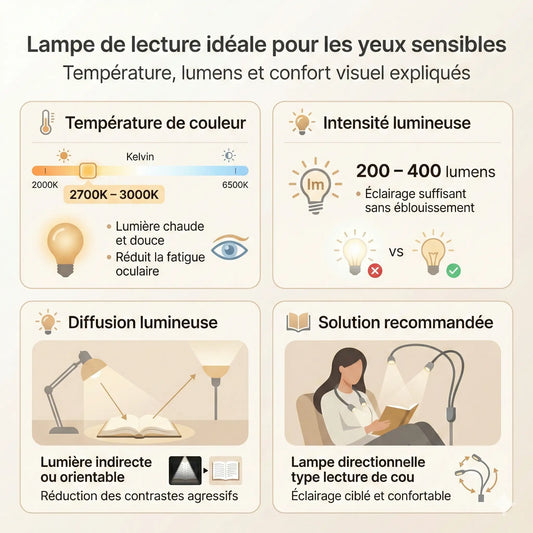 Lampe de lecture idéale pour les yeux sensibles
Température, lumens et confort visuel expliqués

Température de couleur

Kelvin
2000K
6500K
2700K – 3000K

• Lumière chaude et douce
• Réduit la fatigue oculaire

Intensité lumineuse

lm
200 – 400 lumens
• Éclairage suffisant sans éblouissement

vs

Diffusion lumineuse

Lumière indirecte ou orientable
Réduction des contrastes agressifs

Solution recommandée

Lampe directionnelle type lecture de cou
Éclairage ciblé et confortable